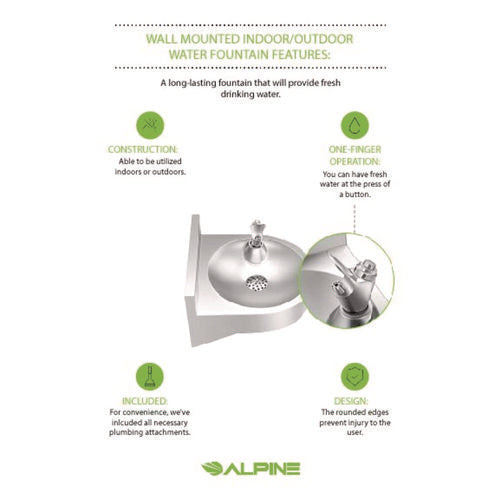 WALL MOUNTED INDOOR/OUTDOOR WATER FOUNTAIN FEATURES:

A long-lasting fountain that will provide fresh drinking water.

CONSTRUCTION:
Able to be utilized indoors or outdoors.

ONE-FINGER OPERATION:
You can have fresh water at the press of a button.

INCLUDED:
For convenience, we've inlcuded all necessary plumbing attachments.

DESIGN:
The rounded edges prevent injury to the user.

ALPINE