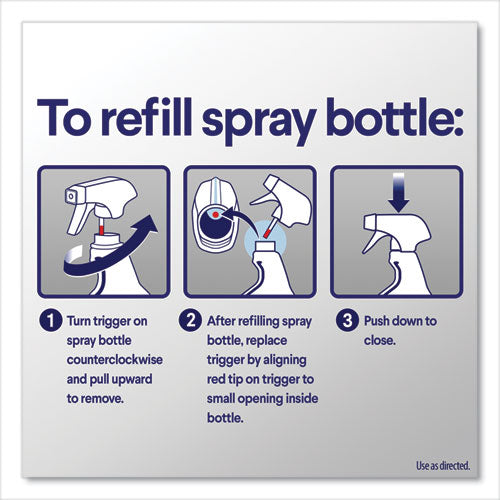 To refill spray bottle:

1 Turn trigger on spray bottle counterclockwise and pull upward to remove.

2 After refilling spray bottle, replace trigger by aligning red tip on trigger to small opening inside bottle.

3 Push down to close.

Use as directed.