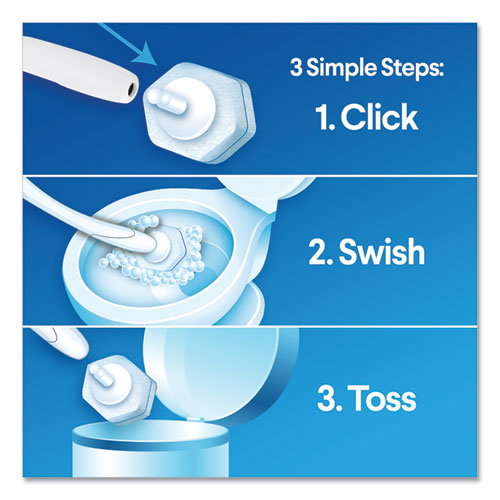 3 Simple Steps:

1. Click

2. Swish

3. Toss