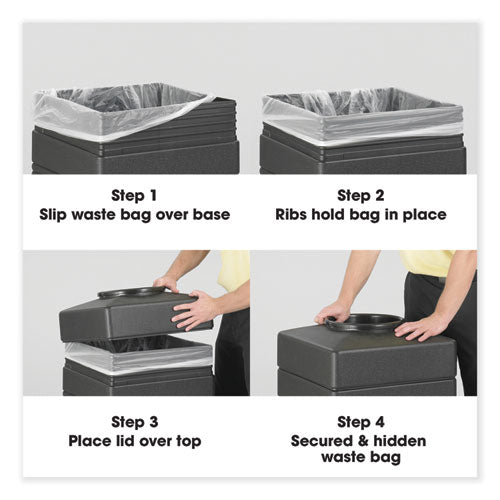 Step 1
Slip waste bag over base

Step 2
Ribs hold bag in place

Step 3
Place lid over top

Step 4
Secured & hidden waste bag